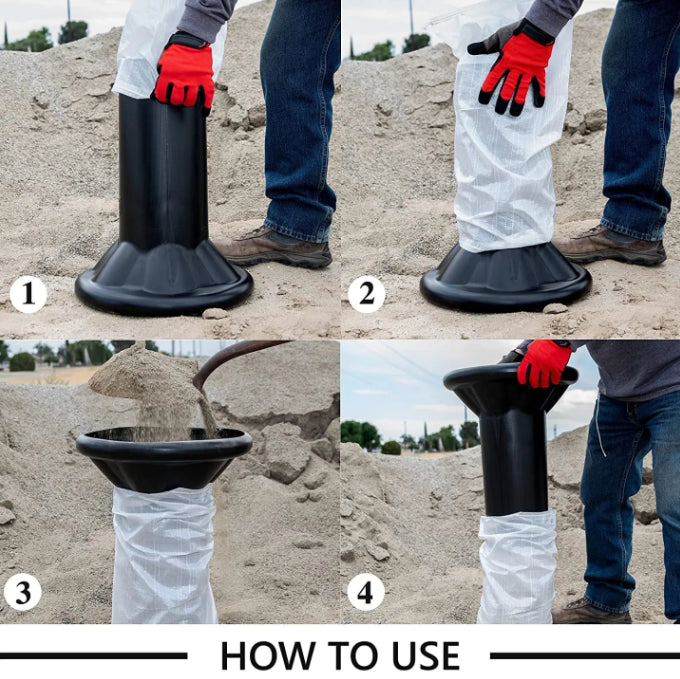 1

2

3

4

HOW TO USE